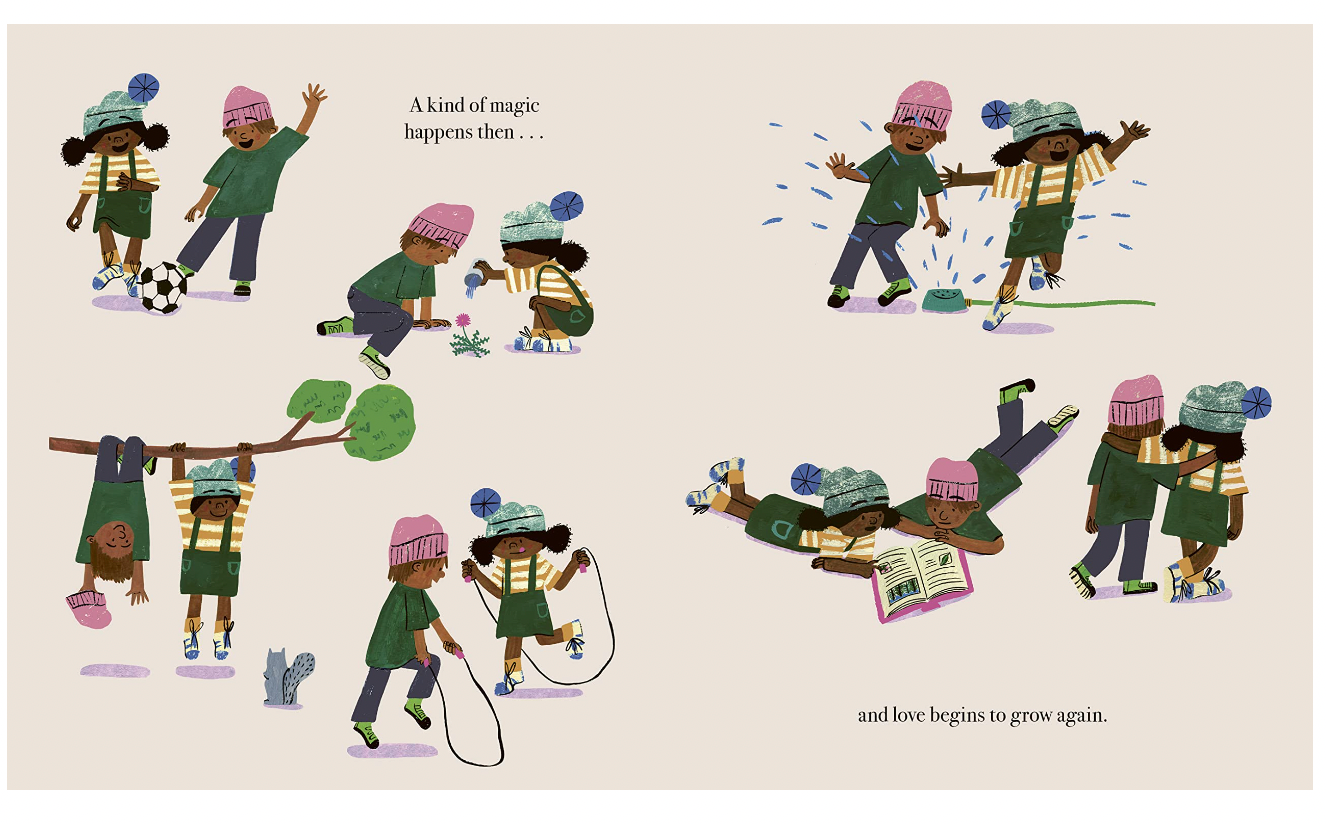 A kind of magic happens then . . .

and love begins to grow again.