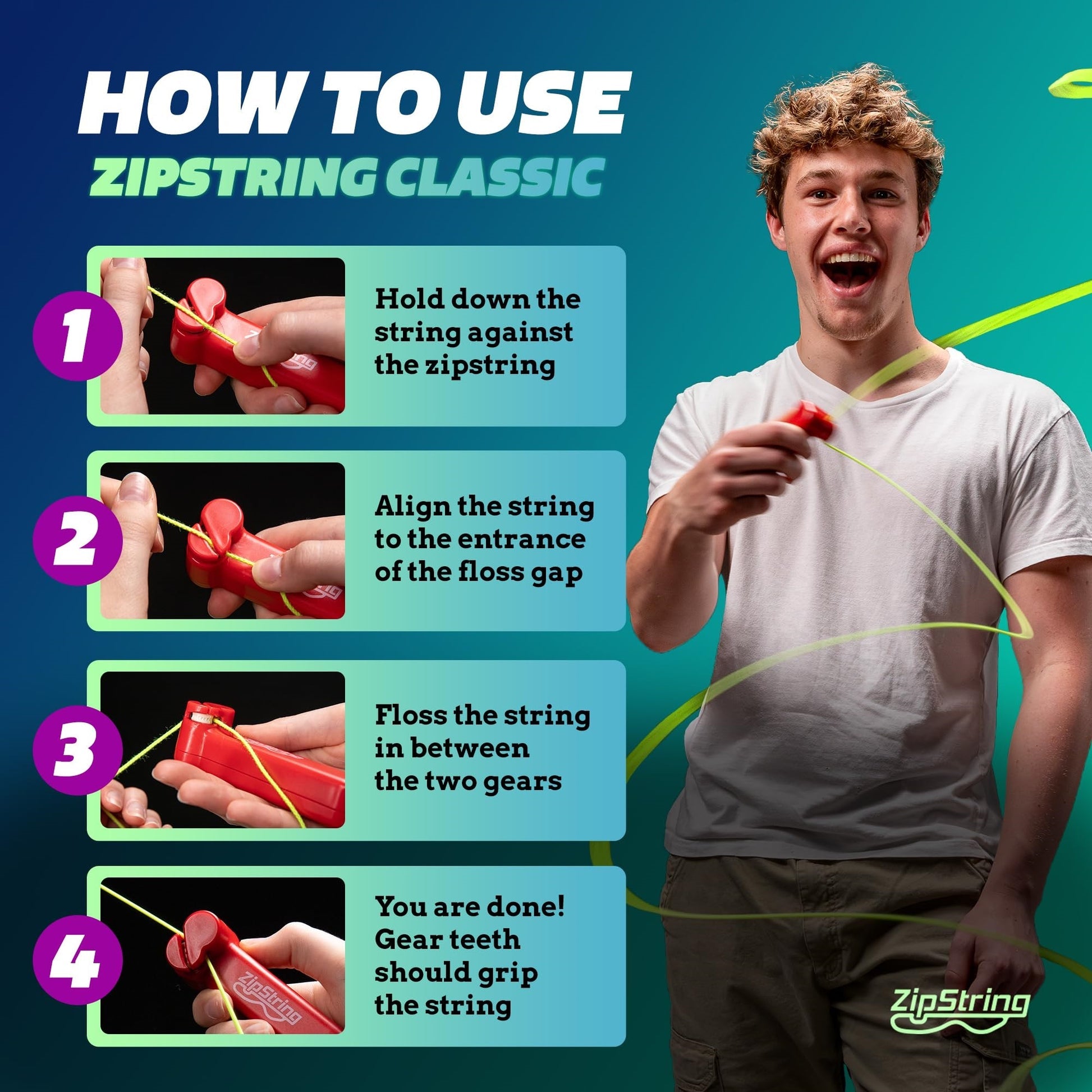 HOW TO USE
ZIPSTRING CLASSIC

1

Hold down the string against the zipstring

2

Align the string to the entrance of the floss gap

3

Floss the string in between the two gears

4

ZipString

You are done! Gear teeth should grip the string

ZipString