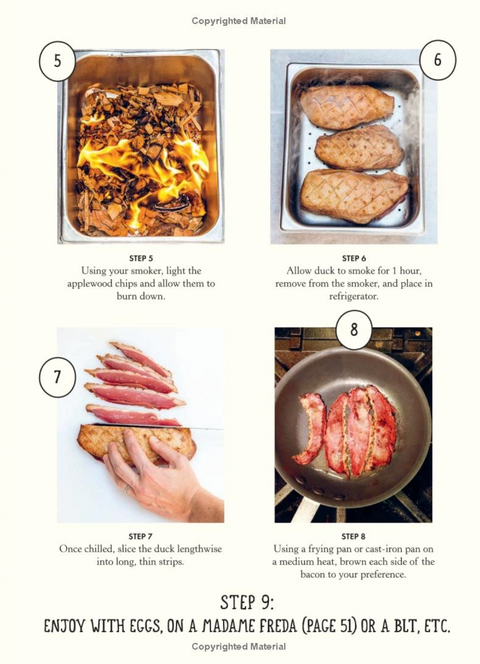 Copyrighted Material

5

6

STEP 5
Using your smoker, light the applewood chips and allow them to burn down.

STEP 6
Allow duck to smoke for 1 hour, remove from the smoker, and place in refrigerator.

7

8

STEP 7
Once chilled, slice the duck lengthwise into long, thin strips.

STEP 8
Using a frying pan or cast-iron pan on a medium heat, brown each side of the bacon to your preference.

STEP 9:
ENJOY WITH EGGS, ON A MADAME FREDA (PAGE 51) OR A BLT, ETC.

Copyrighted Material